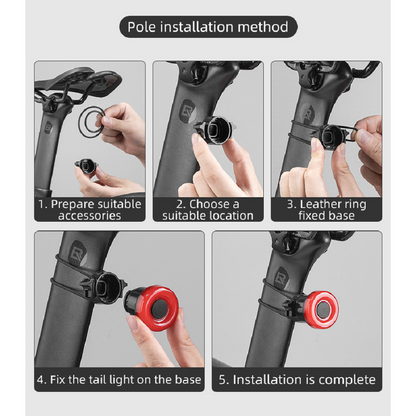 Pole installation method

1. Prepare suitable accessories

2. Choose a suitable location

3. Leather ring fixed base

4. Fix the tail light on the base

5. Installation is complete