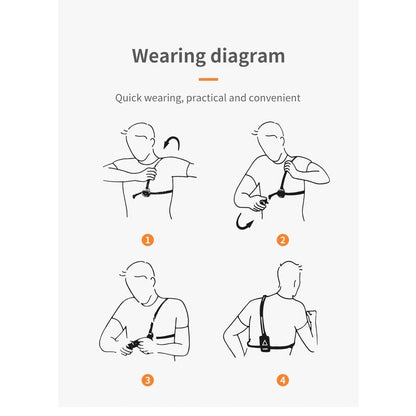 Wearing diagram

Quick wearing, practical and convenient

1

2

3

4