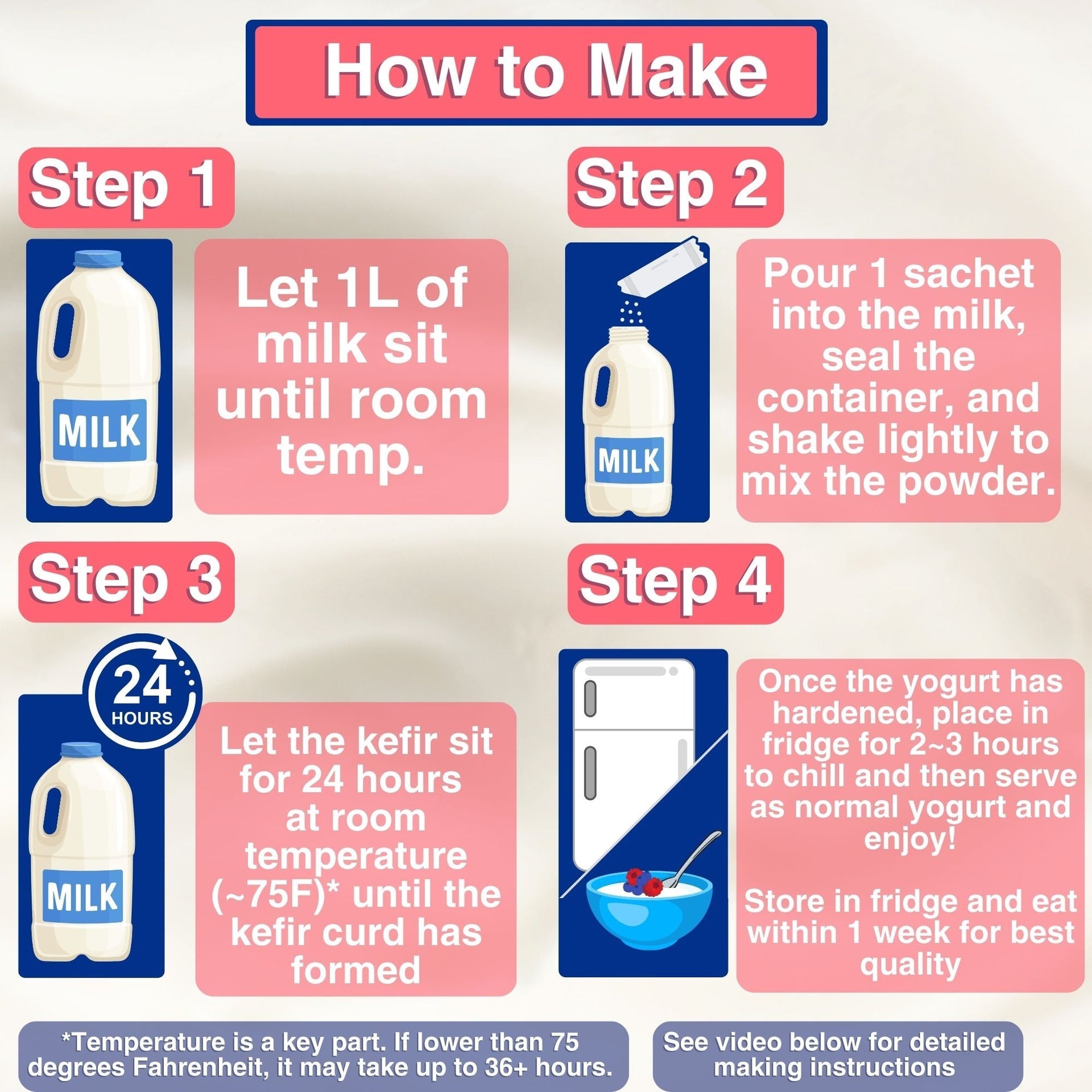 How to Make

Step 1

MILK

Let 1L of milk sit until room temp.

Step 2

MILK

Pour 1 sachet into the milk, seal the container, and shake lightly to mix the powder.

Step 3

24 HOURS

MILK

Let the kefir sit for 24 hours at room temperature (~75F)* until the kefir curd has formed

Step 4

Once the yogurt has hardened, place in fridge for 2~3 hours to chill and then serve as normal yogurt and enjoy!

Store in fridge and eat within 1 week for best quality

*Temperature is a key part. If lower than 75 degrees Fahrenheit, it may take up to 36+ hours.

See video below for detailed making instructions